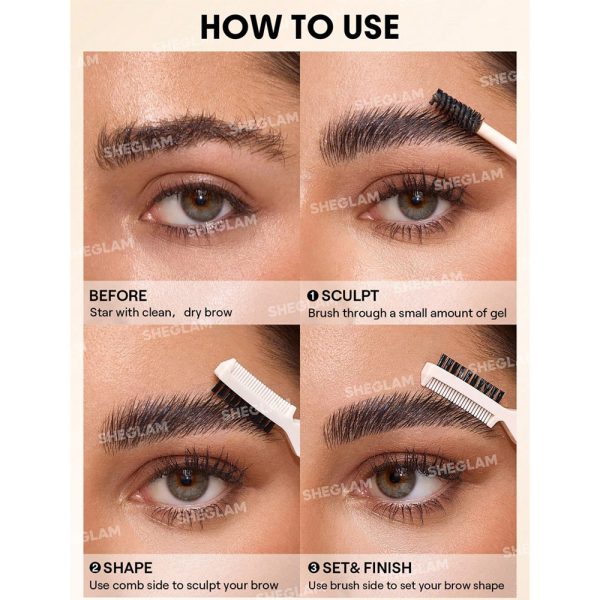 HOW TO USE

SHEGLAM

BEFORE
Star with clean, dry brow

❶ SCULPT
Brush through a small amount of gel

❷ SHAPE
Use comb side to sculpt your brow

❸ SET& FINISH
Use brush side to set your brow shape